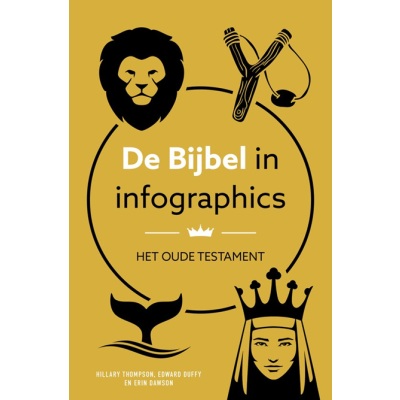 De Bijbel in infographics

HET OUDE TESTAMENT

HILLARY THOMPSON, EDWARD DUFFY EN ERIN DAWSON